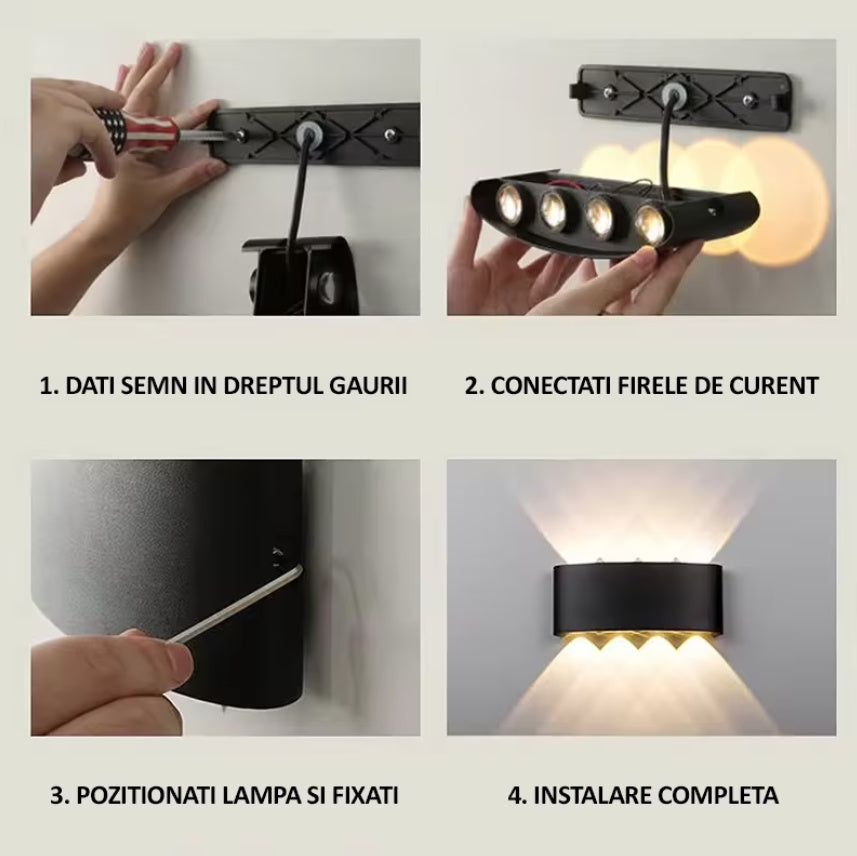 1. DATI SEMN IN DREPTUL GAURII

2. CONECTATI FIRELE DE CURENT

3. POZITIONATI LAMPA SI FIXATI

4. INSTALARE COMPLETA